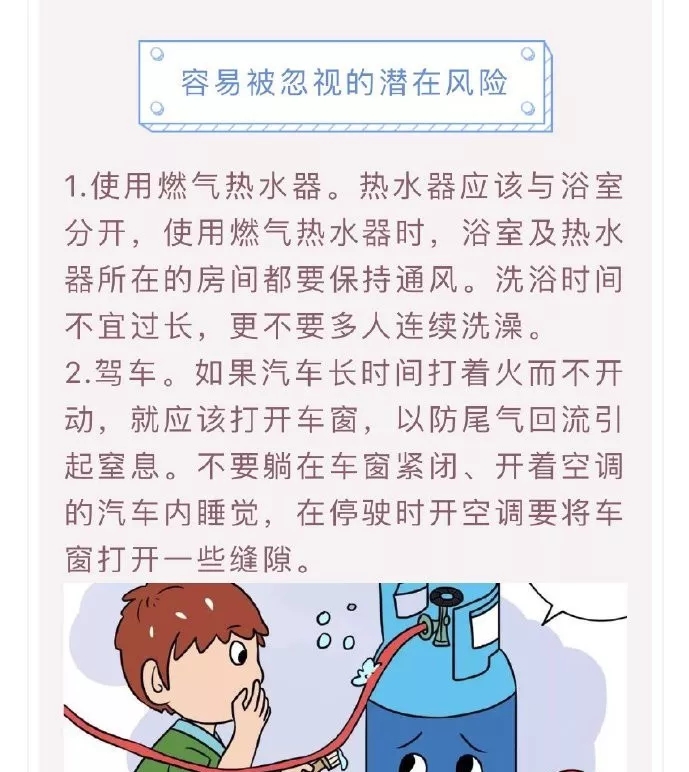 容易被忽视的潜在风险

1.使用燃气热水器。热水器应该与浴室分开，使用燃气热水器时，浴室及热水器所在的房间都要保持通风。洗浴时间不宜过长，更不要多人连续洗澡。

2.驾车。如果汽车长时间打着火而不开动，就应该打开车窗，以防尾气回流引起窒息。不要躺在车窗紧闭、开着空调的汽车内睡觉，在停驶时开空调要将车窗打开一些缝隙。